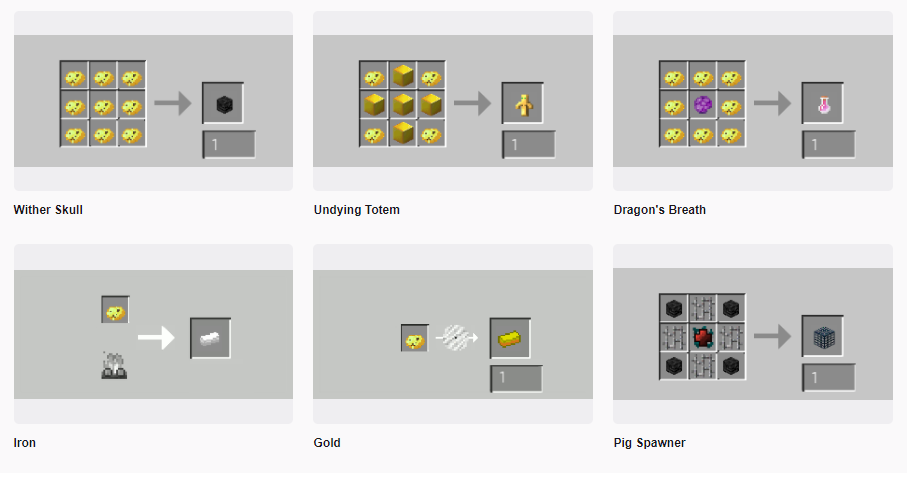 1

Wither Skull

1

Undying Totem

1

Dragon's Breath

Iron

1

Gold

1

Pig Spawner